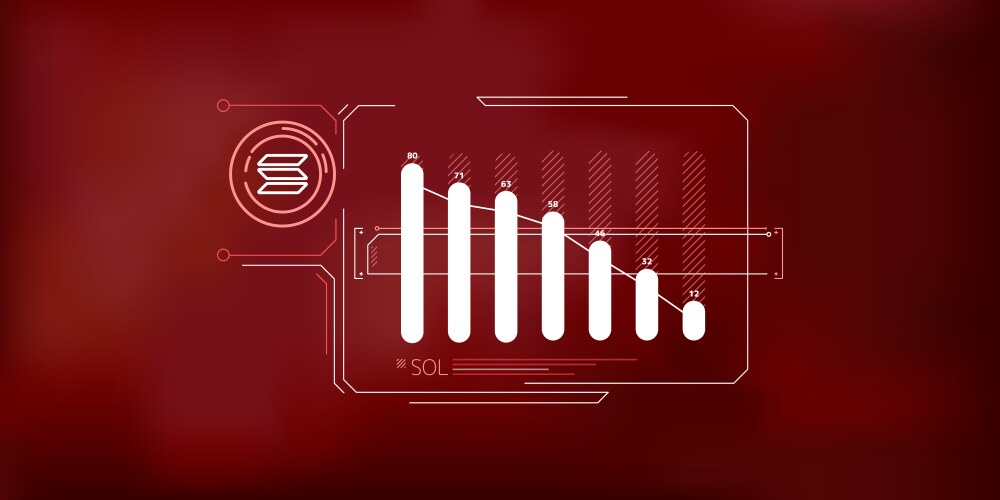 80
71
63
58
46
32
12
SOL